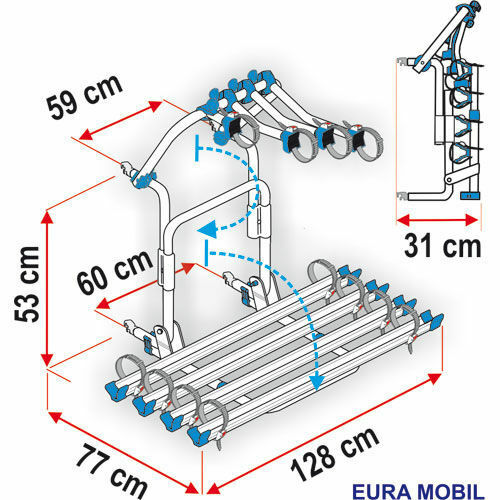 59 cm

31 cm

53 cm

60 cm

77 cm

128 cm

EURA MOBIL