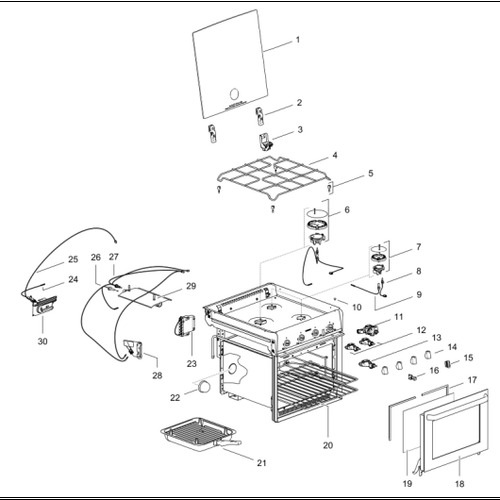 1
2
3
4
5
6
7
8
9
10
11
12
13
14
15
16
17
25
26
27
24
29
30
23
28
22
20
21
19
18