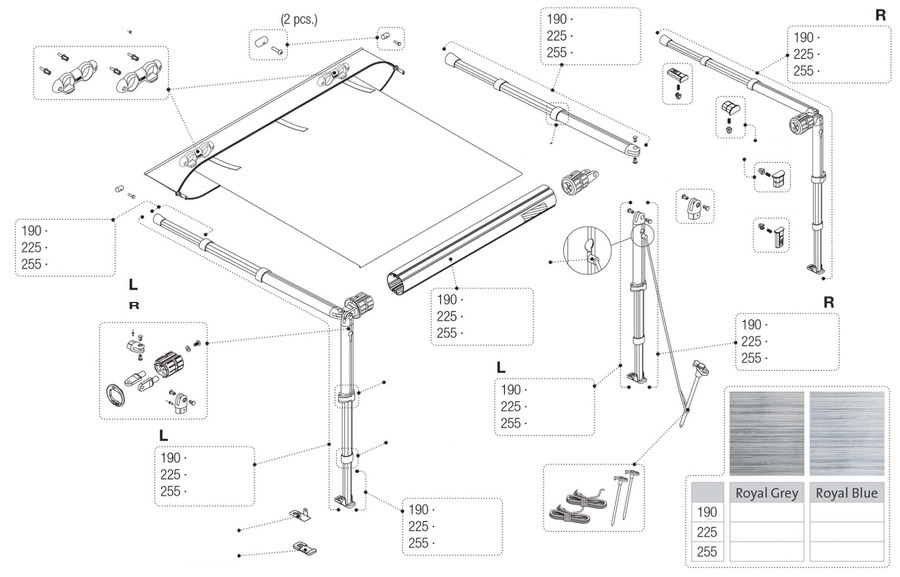 *

(2 pcs.)

190 ·
225 ·
255 ·

R

190 ·
225 ·
255 ·

190 ·
225 ·
255 ·

L

R

190 ·
225 ·
255 ·

R

190 ·
225 ·
255 ·

L

190 ·
225 ·
255 ·

L

190 ·
225 ·
255 ·

190 ·
225 ·
255 ·

| | Royal Grey | Royal Blue |
|---|---|---|
| 190 | | |
| 225 | | |
| 255 | | |