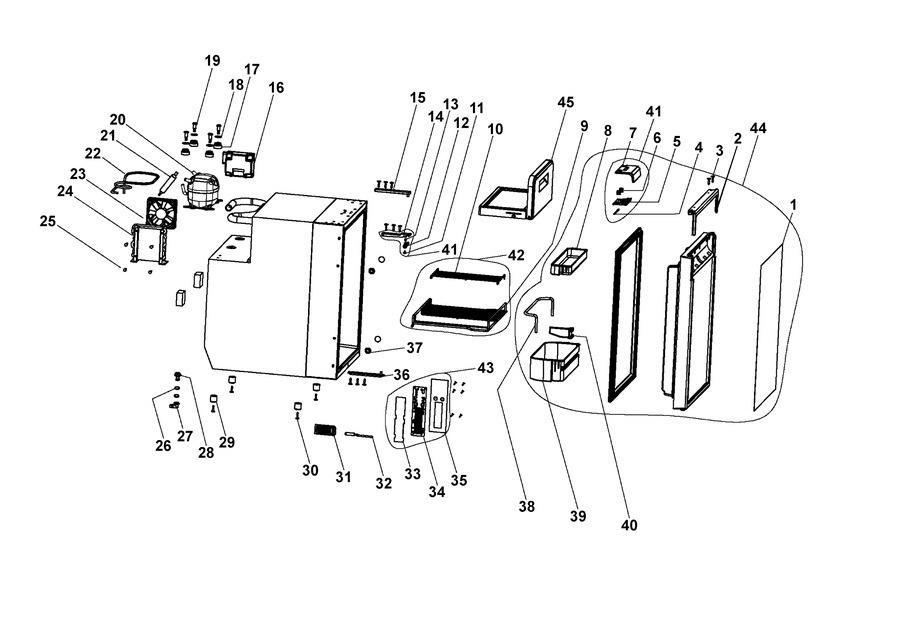 19
17
18
16
20
21
22
23
24
25
15
13
14
11
12
10
45
9
8
41
7
6
5
4
3
2
44
1
41
42
37
36
43
26
27
28
29
30
31
32
33
34
35
38
39
40