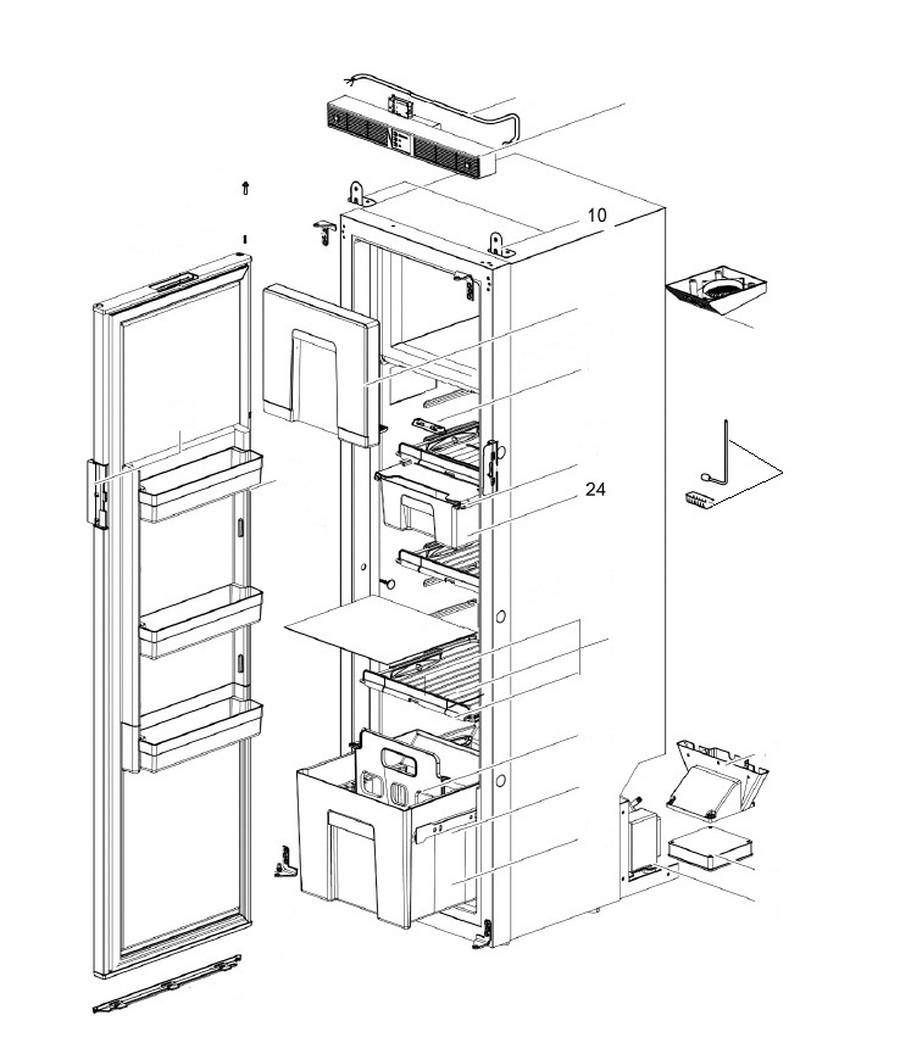 10

24