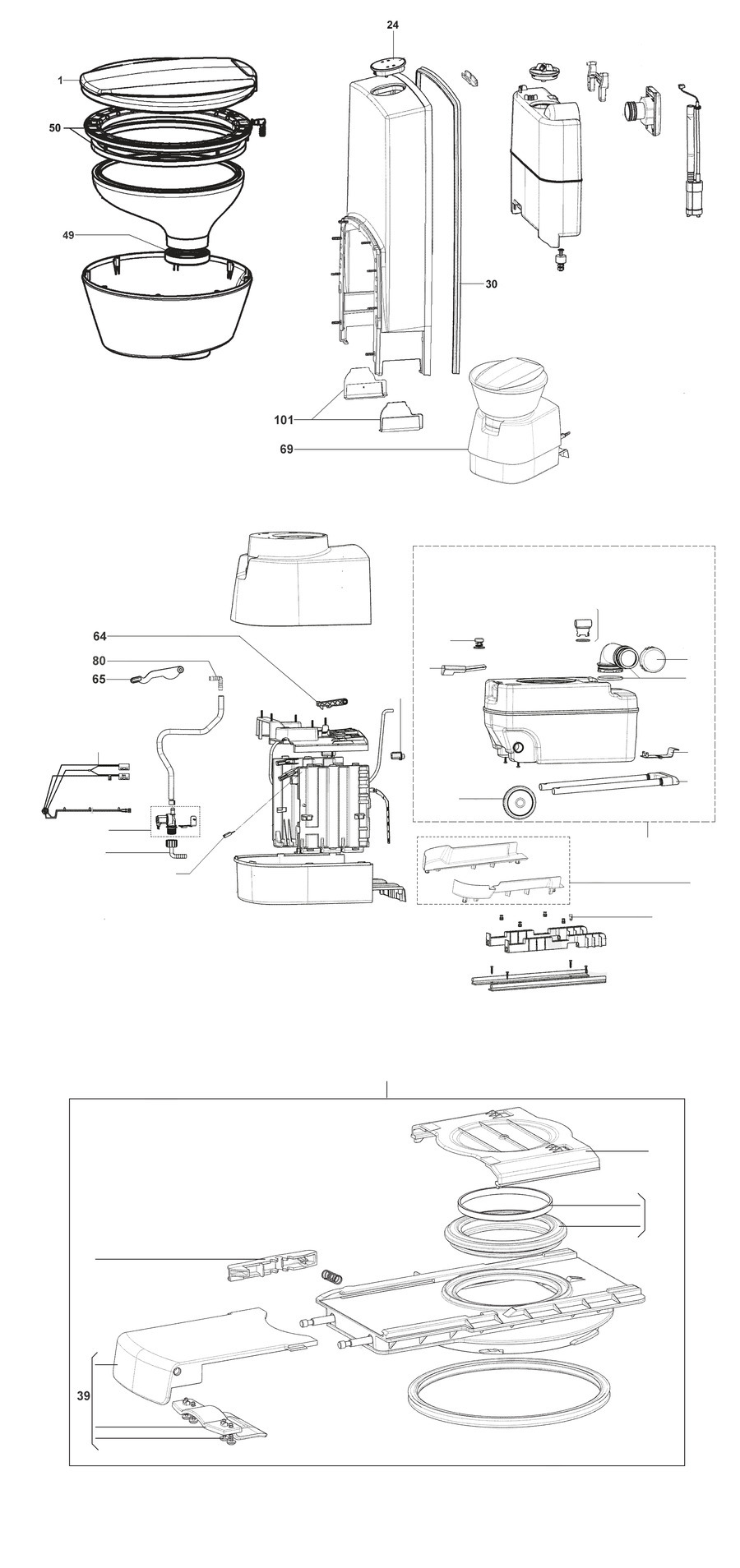 24
1
50
49
30
101
69
64
80
65
39