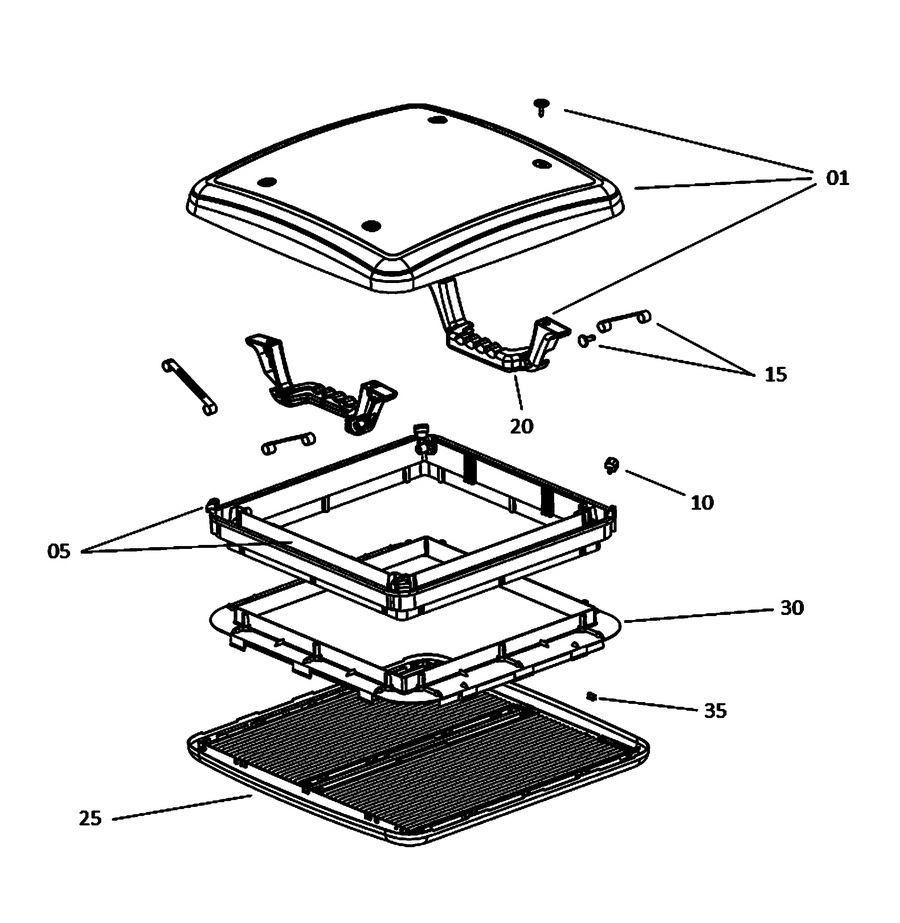 01
15
20
10
05
30
35
25