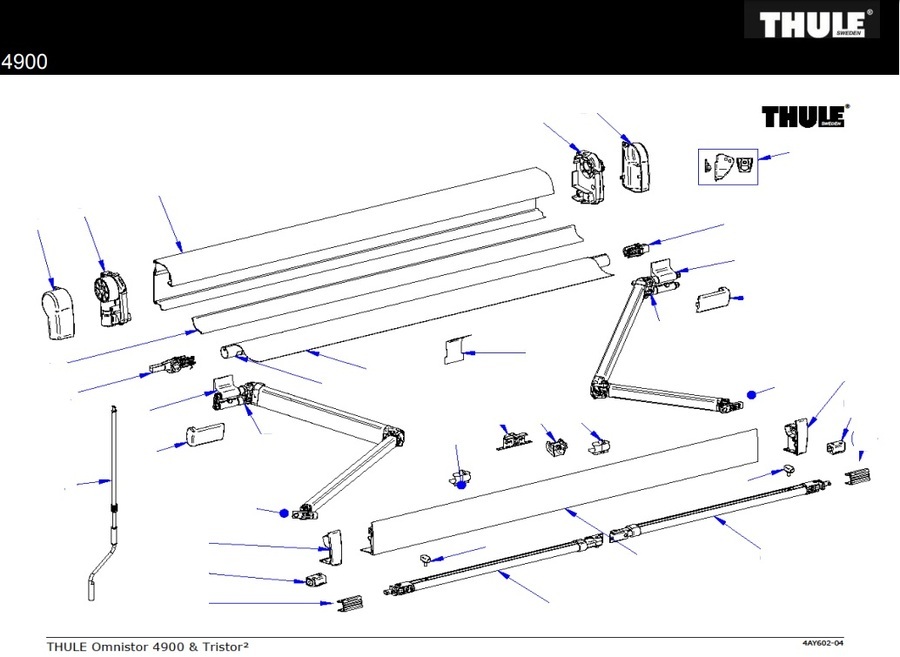 THULE SWEDEN

4900

THULE SWEDEN

THULE Omnistor 4900 & Tristor²

4AY602-04