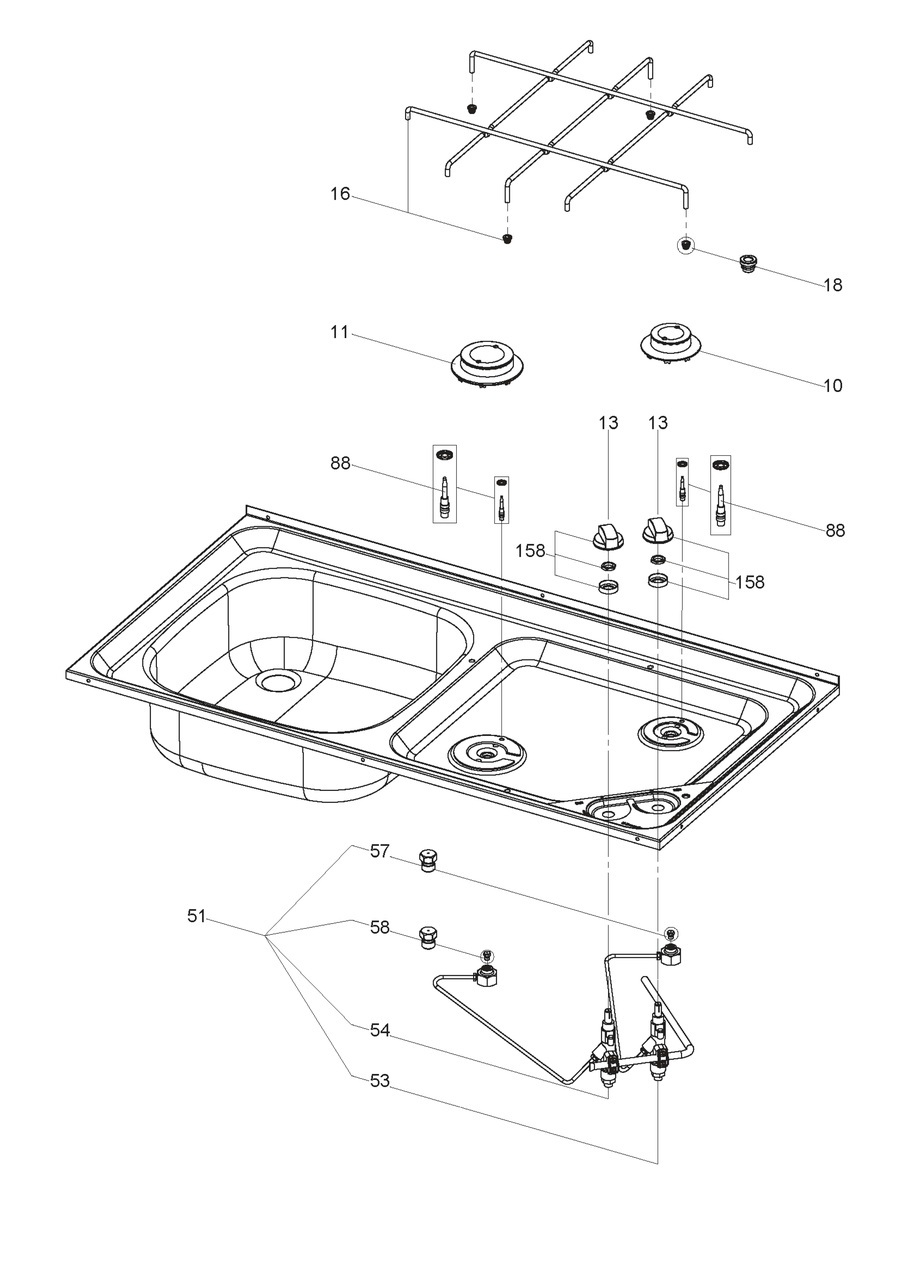 16
18
11
10
13
13
88
88
158
158
57
51
58
54
53